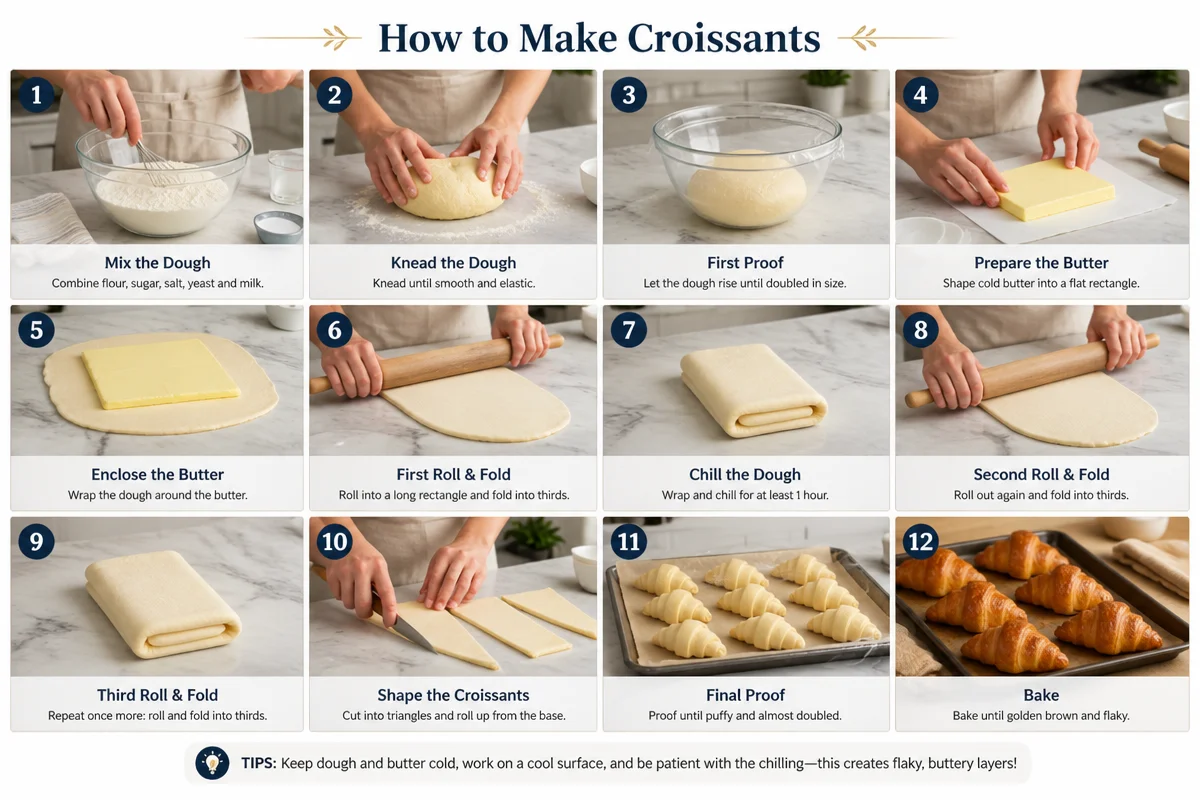 How to Make Croissants

1
Mix the Dough
Combine flour, sugar, salt, yeast and milk.

2
Knead the Dough
Knead until smooth and elastic.

3
First Proof
Let the dough rise until doubled in size.

4
Prepare the Butter
Shape cold butter into a flat rectangle.

5
Enclose the Butter
Wrap the dough around the butter.

6
First Roll & Fold
Roll into a long rectangle and fold into thirds.

7
Chill the Dough
Wrap and chill for at least 1 hour.

8
Second Roll & Fold
Roll out again and fold into thirds.

9
Third Roll & Fold
Repeat once more: roll and fold into thirds.

10
Shape the Croissants
Cut into triangles and roll up from the base.

11
Final Proof
Proof until puffy and almost doubled.

12
Bake
Bake until golden brown and flaky.

TIPS: Keep dough and butter cold, work on a cool surface, and be patient with the chilling—this creates flaky, buttery layers!