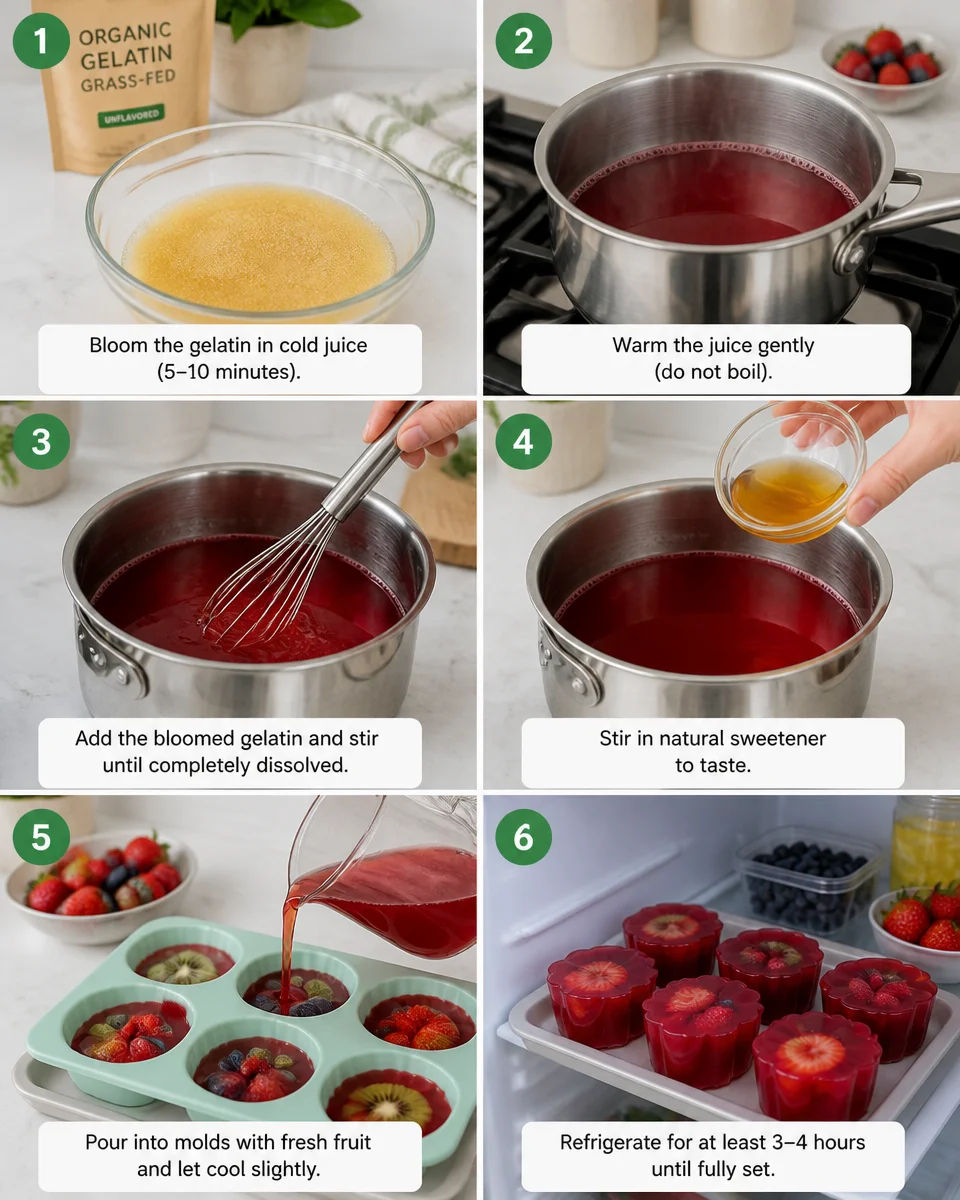 1

ORGANIC GELATIN GRASS-FED

UNFLAVORED

Bloom the gelatin in cold juice (5–10 minutes).

2

Warm the juice gently (do not boil).

3

Add the bloomed gelatin and stir until completely dissolved.

4

Stir in natural sweetener to taste.

5

Pour into molds with fresh fruit and let cool slightly.

6

Refrigerate for at least 3–4 hours until fully set.